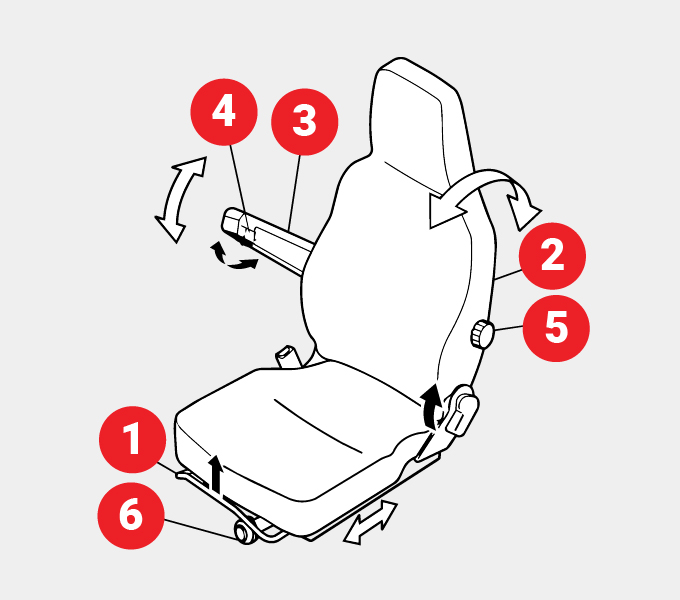 4
3
2
5
1
6